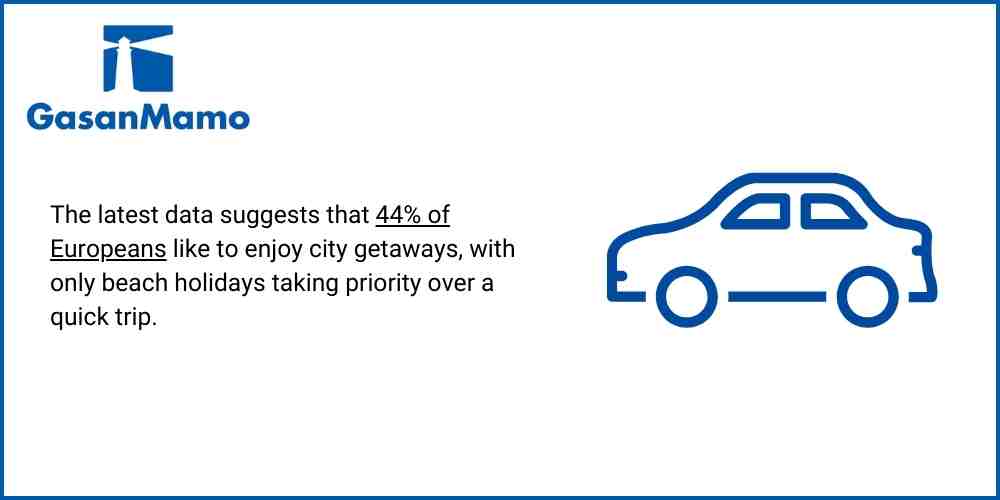 GasanMamo

The latest data suggests that 44% of Europeans like to enjoy city getaways, with only beach holidays taking priority over a quick trip.