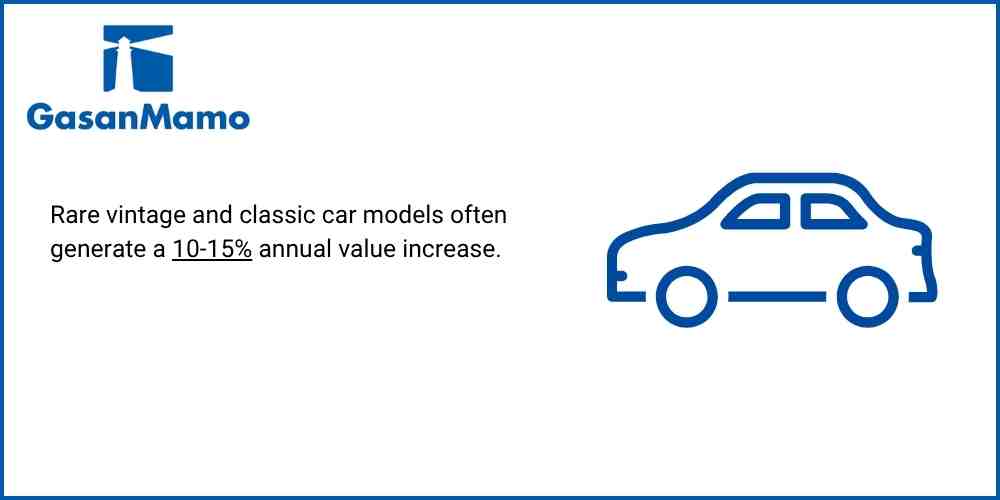 GasanMamo

Rare vintage and classic car models often generate a 10-15% annual value increase.