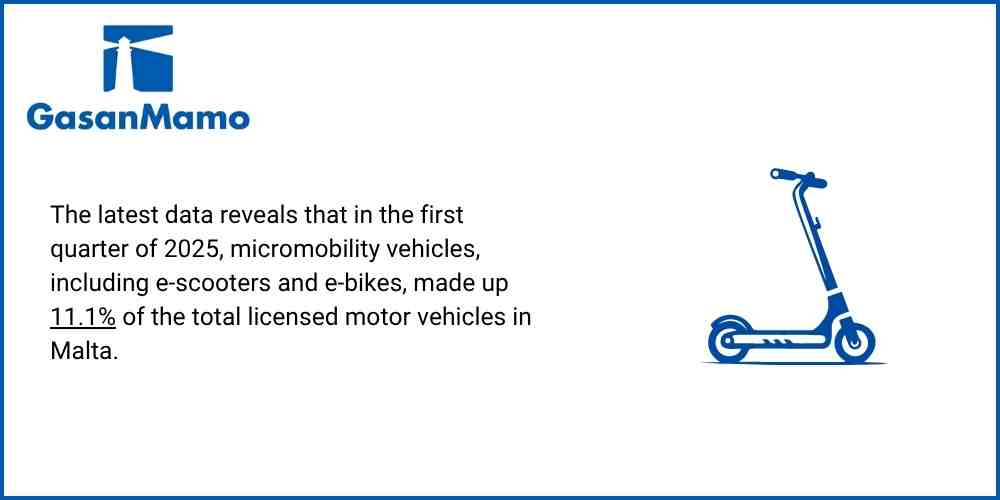 GasanMamo

The latest data reveals that in the first quarter of 2025, micromobility vehicles, including e-scooters and e-bikes, made up 11.1% of the total licensed motor vehicles in Malta.