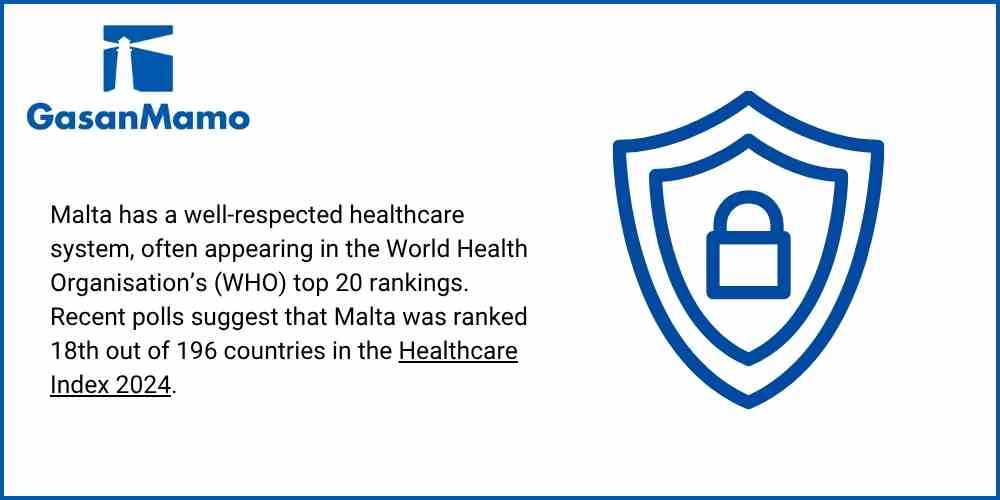 GasanMamo

Malta has a well-respected healthcare system, often appearing in the World Health Organisation’s (WHO) top 20 rankings. Recent polls suggest that Malta was ranked 18th out of 196 countries in the Healthcare Index 2024.