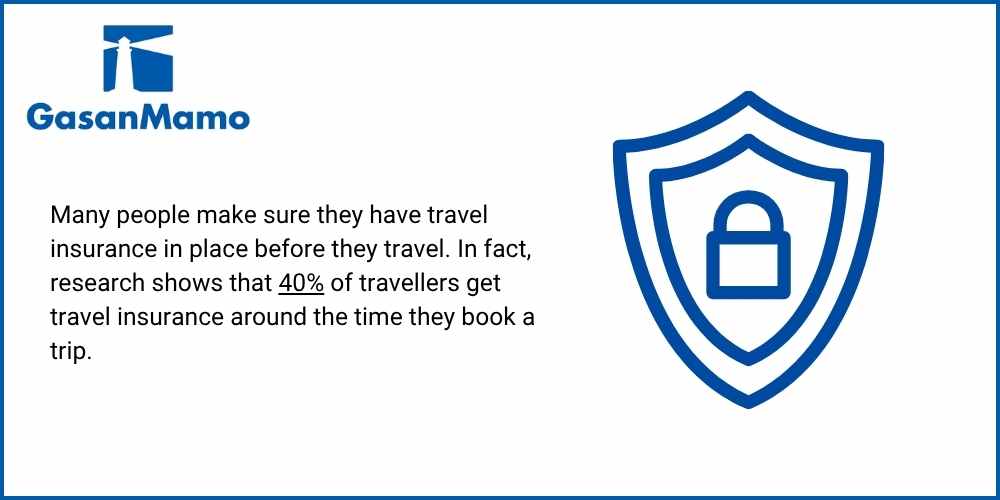 GasanMamo

Many people make sure they have travel insurance in place before they travel. In fact, research shows that 40% of travellers get travel insurance around the time they book a trip.