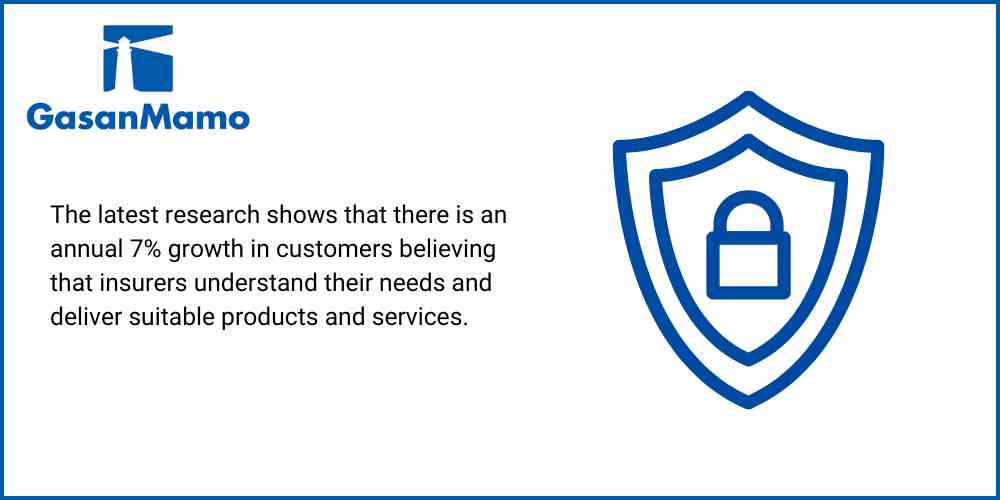 GasanMamo

The latest research shows that there is an annual 7% growth in customers believing that insurers understand their needs and deliver suitable products and services.