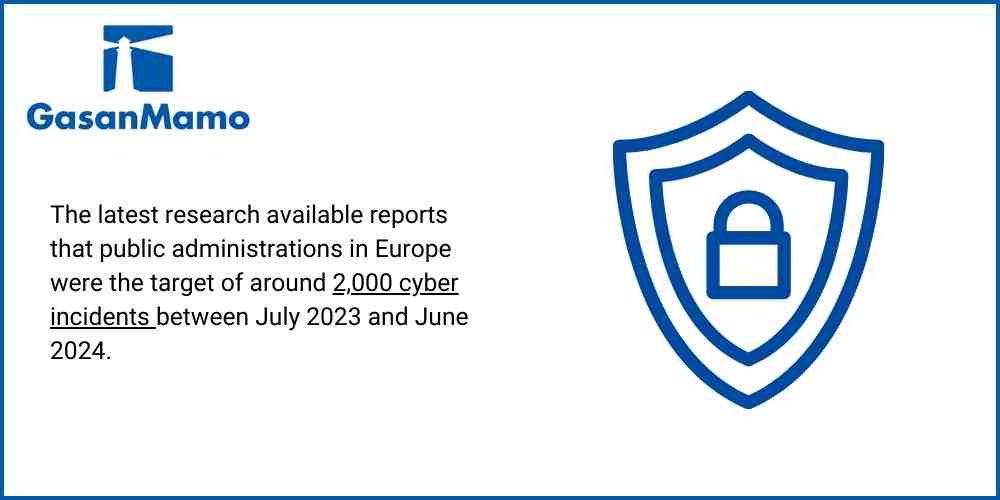 GasanMamo

The latest research available reports that public administrations in Europe were the target of around 2,000 cyber incidents between July 2023 and June 2024.