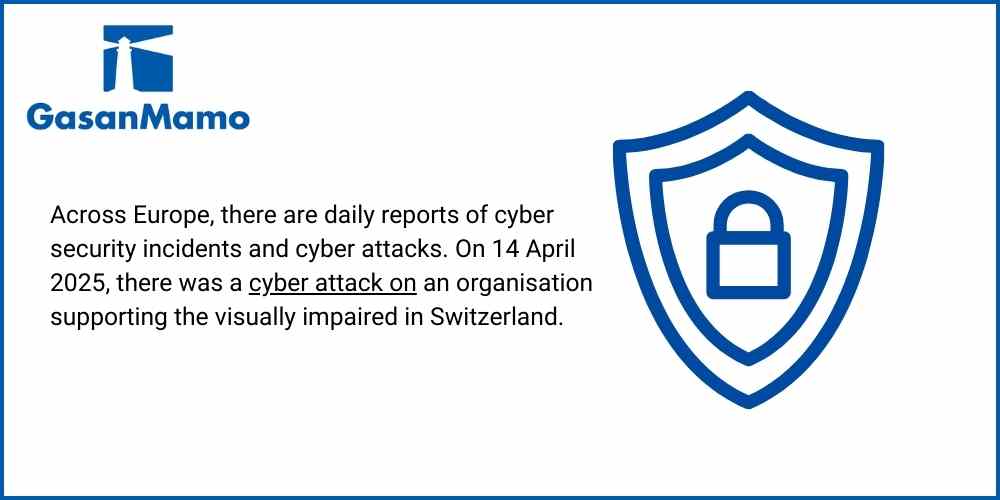 GasanMamo

Across Europe, there are daily reports of cyber security incidents and cyber attacks. On 14 April 2025, there was a cyber attack on an organisation supporting the visually impaired in Switzerland.